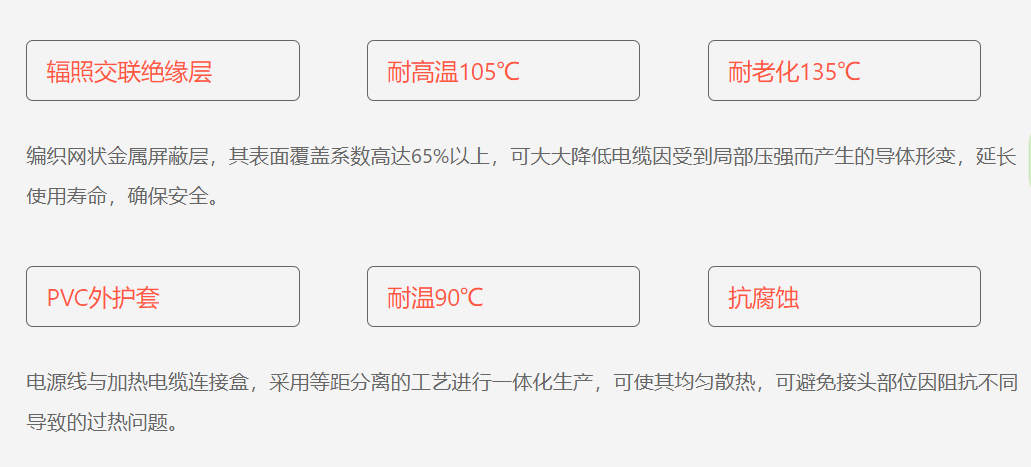 辐照交联绝缘层

耐高温105℃

耐老化135℃

编织网状金属屏蔽层，其表面覆盖系数高达65%以上，可大大降低电缆因受到局部压强而产生的导体形变，延长使用寿命，确保安全。

PVC外护套

耐温90℃

抗腐蚀

电源线与加热电缆连接盒，采用等距分离的工艺进行一体化生产，可使其均匀散热，可避免接头部位因阻抗不同导致的过热问题。